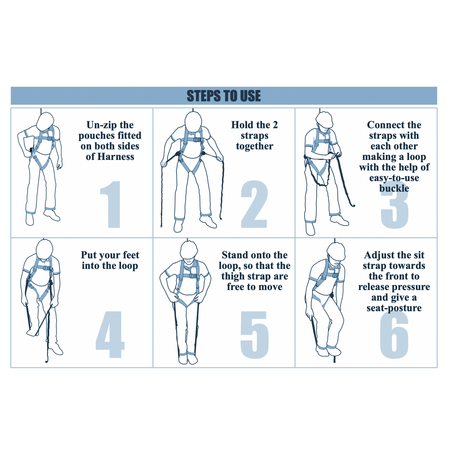 STEPS TO USE

Un-zip the pouches fitted on both sides of Harness

1

Hold the 2 straps together

2

Connect the straps with each other making a loop with the help of easy-to-use buckle

3

Put your feet into the loop

4

Stand onto the loop, so that the thigh strap are free to move

5

Adjust the sit strap towards the front to release pressure and give a seat-posture

6