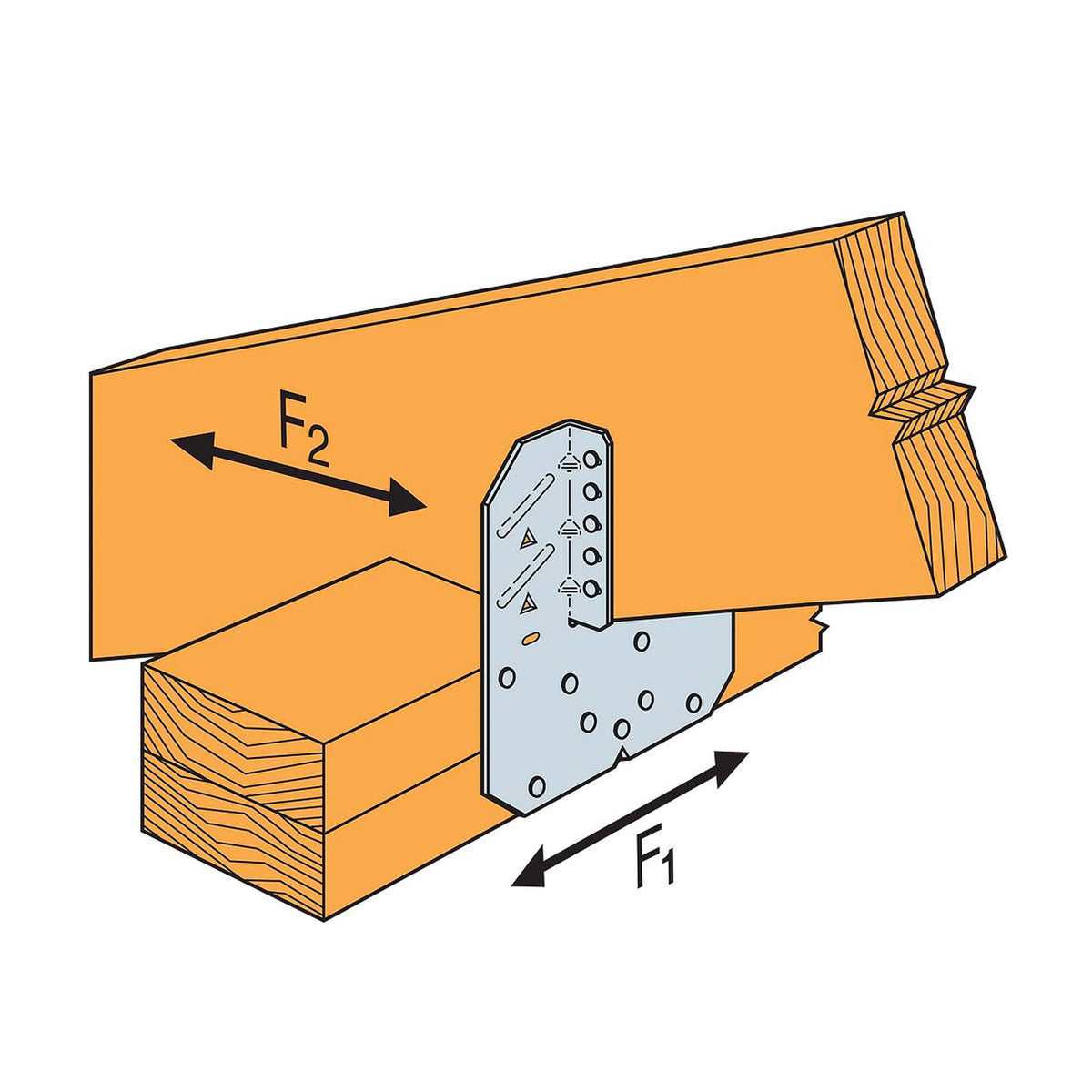 $F_2$

$F_1$