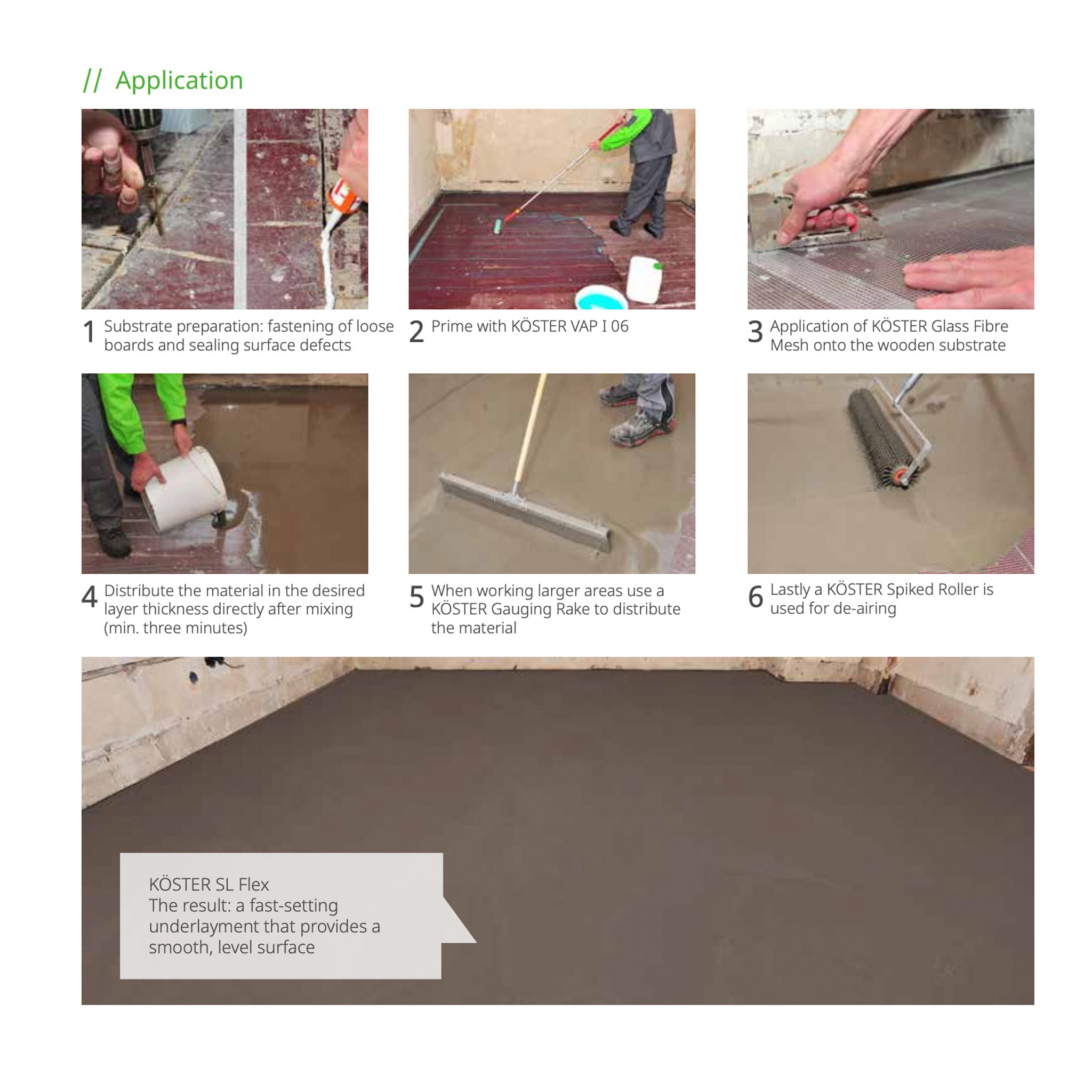 // Application

1 Substrate preparation: fastening of loose boards and sealing surface defects

2 Prime with KÖSTER VAP I 06

3 Application of KÖSTER Glass Fibre Mesh onto the wooden substrate

4 Distribute the material in the desired layer thickness directly after mixing (min. three minutes)

5 When working larger areas use a KÖSTER Gauging Rake to distribute the material

6 Lastly a KÖSTER Spiked Roller is used for de-airing

KÖSTER SL Flex
The result: a fast-setting underlayment that provides a smooth, level surface