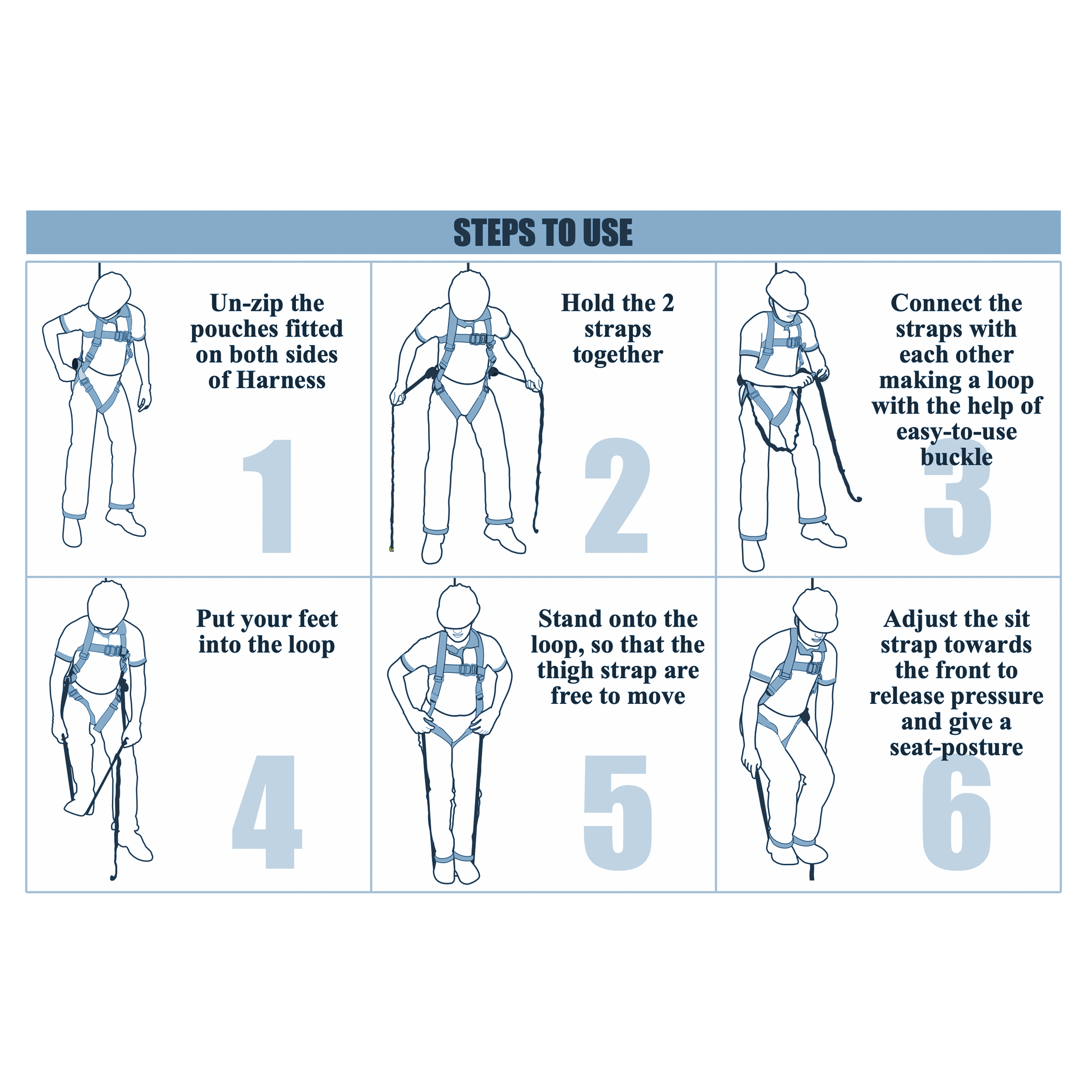 STEPS TO USE

Un-zip the pouches fitted on both sides of Harness

1

Hold the 2 straps together

2

Connect the straps with each other making a loop with the help of easy-to-use buckle

3

Put your feet into the loop

4

Stand onto the loop, so that the thigh strap are free to move

5

Adjust the sit strap towards the front to release pressure and give a seat-posture

6