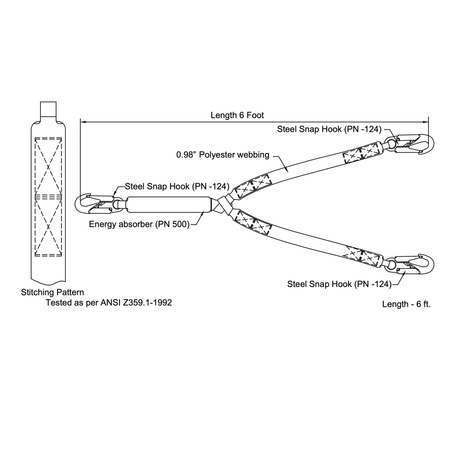 Length 6 Foot

Steel Snap Hook (PN -124)

0.98" Polyester webbing

Steel Snap Hook (PN -124)

Energy absorber (PN 500)

Steel Snap Hook (PN -124)

Stitching Pattern
Tested as per ANSI Z359.1-1992

Length - 6 ft.