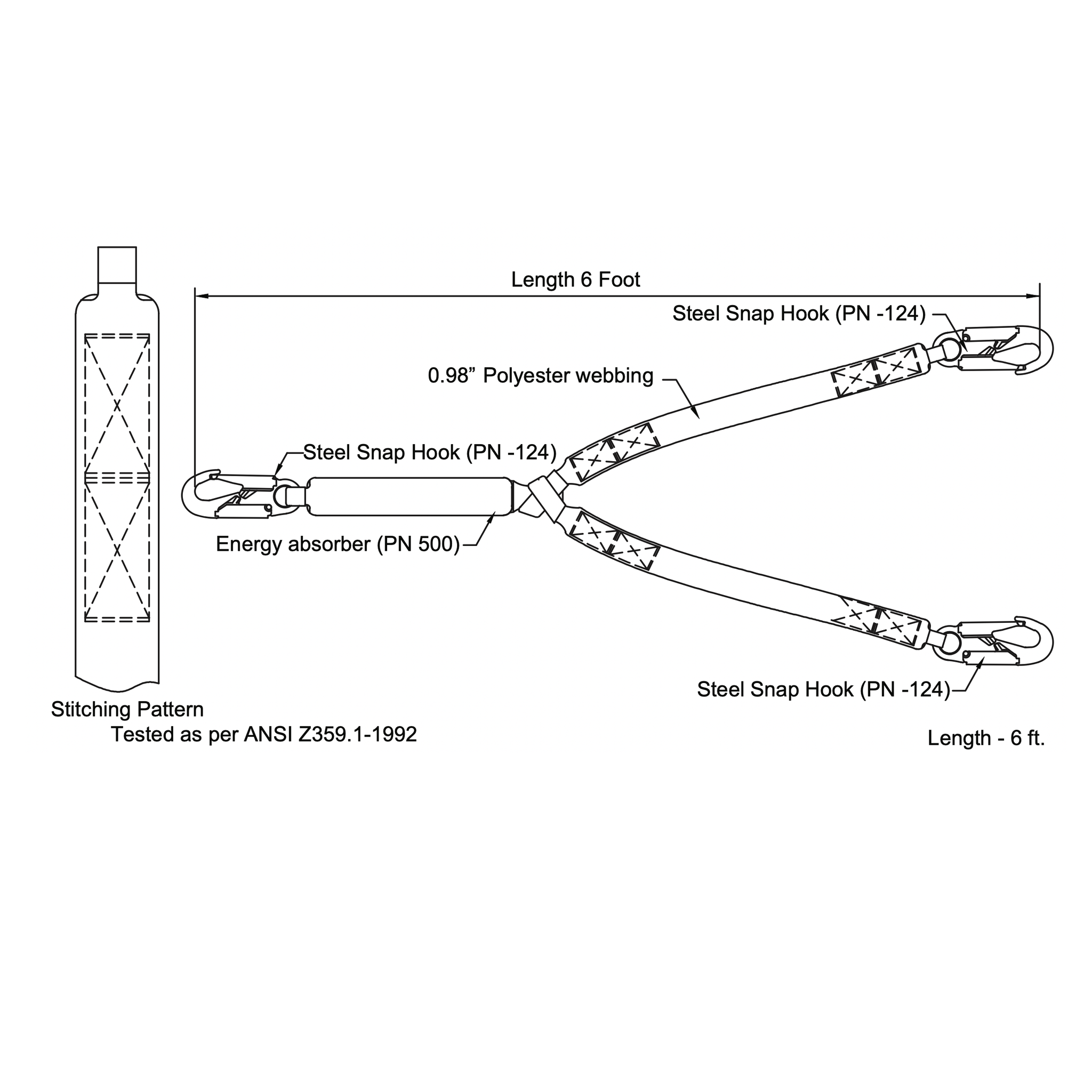 Length 6 Foot

Steel Snap Hook (PN -124)

0.98” Polyester webbing

Steel Snap Hook (PN -124)

Energy absorber (PN 500)

Steel Snap Hook (PN -124)

Stitching Pattern

Tested as per ANSI Z359.1-1992

Length - 6 ft.